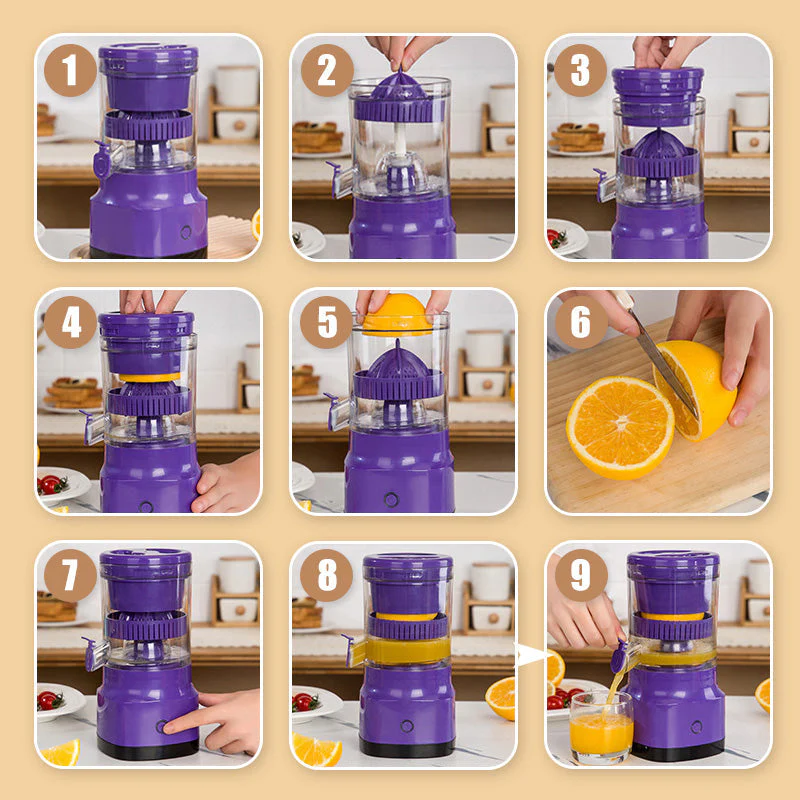 1
2
3
4
5
6
7
8
9