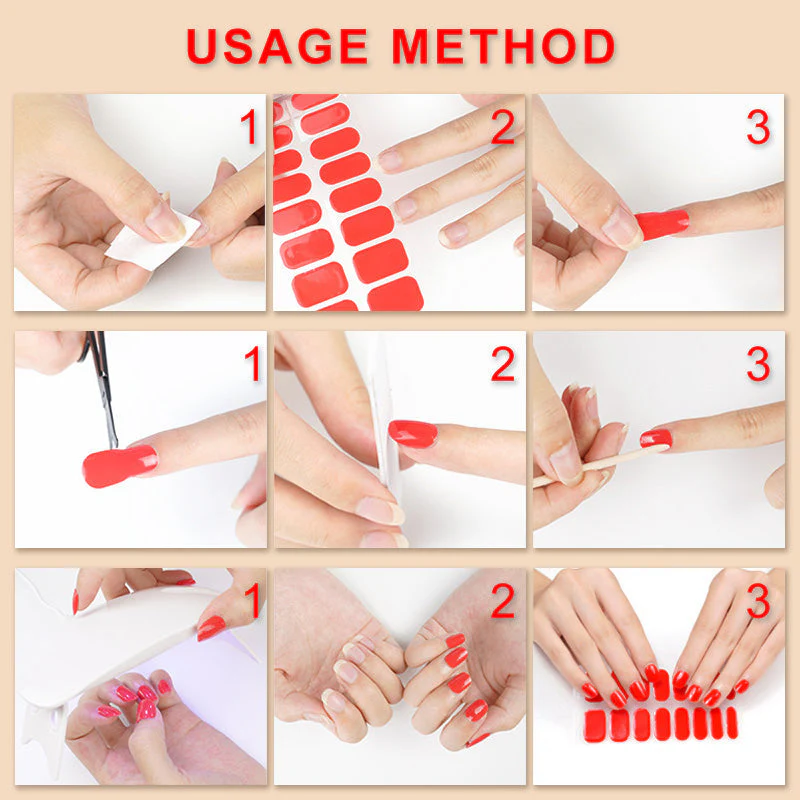 USAGE METHOD

1

2

3

1

2

3

1

2

3